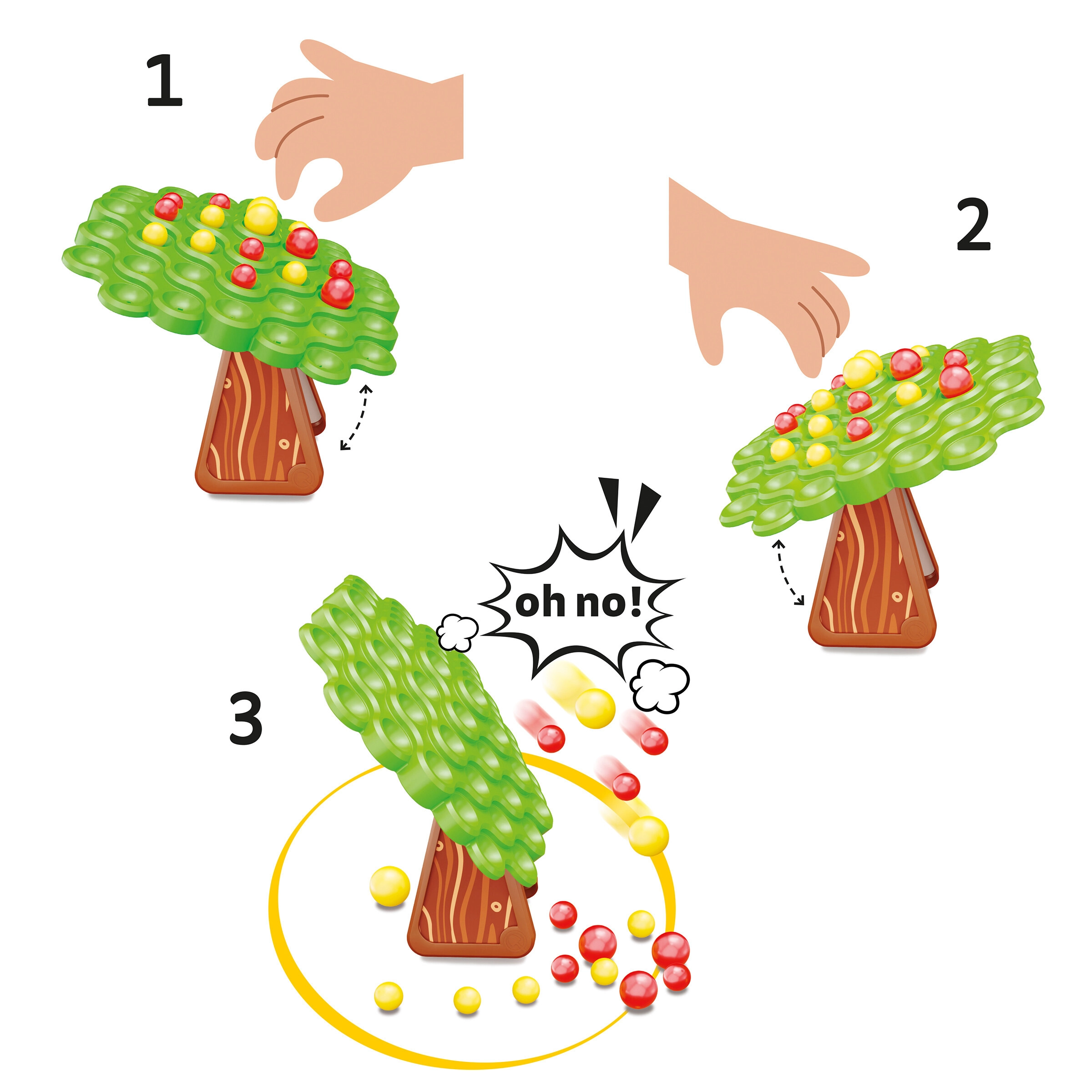 1

2

oh no!

3