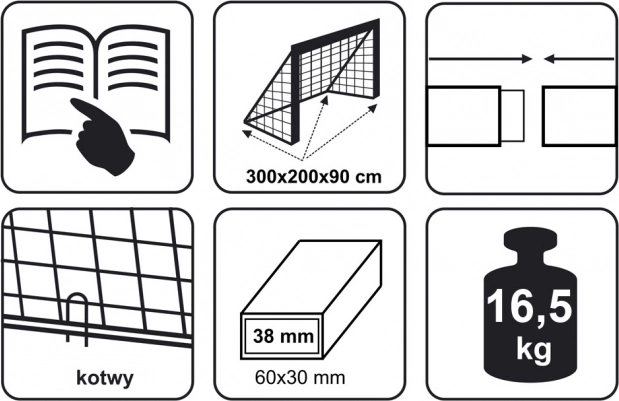 300x200x90 cm

kotwy

38 mm

60x30 mm

16,5
kg